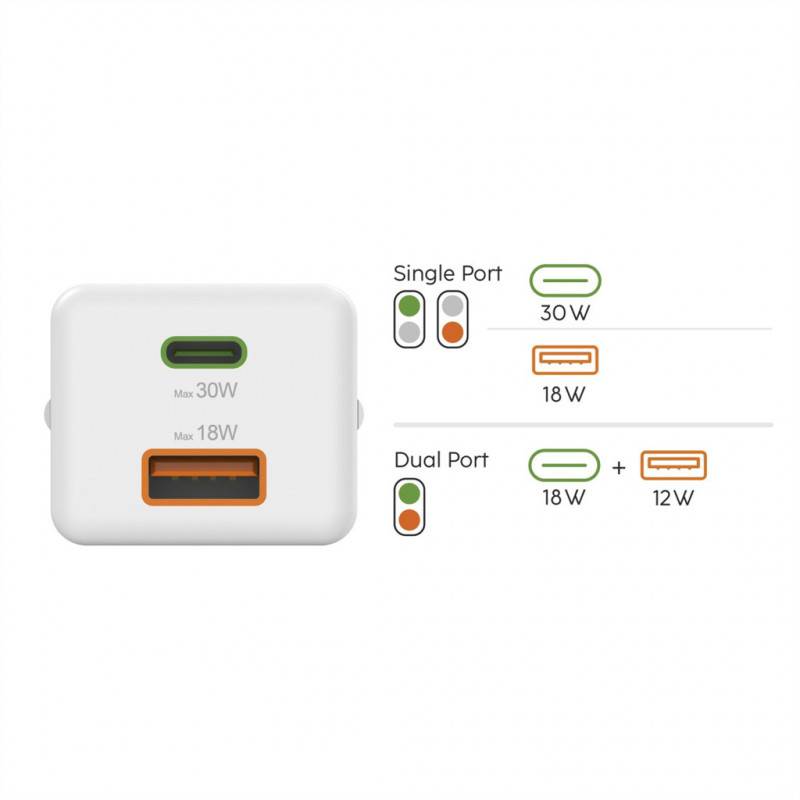 Max 30W

Max 18W

Single Port

30 W

18 W

Dual Port

18 W + 12 W